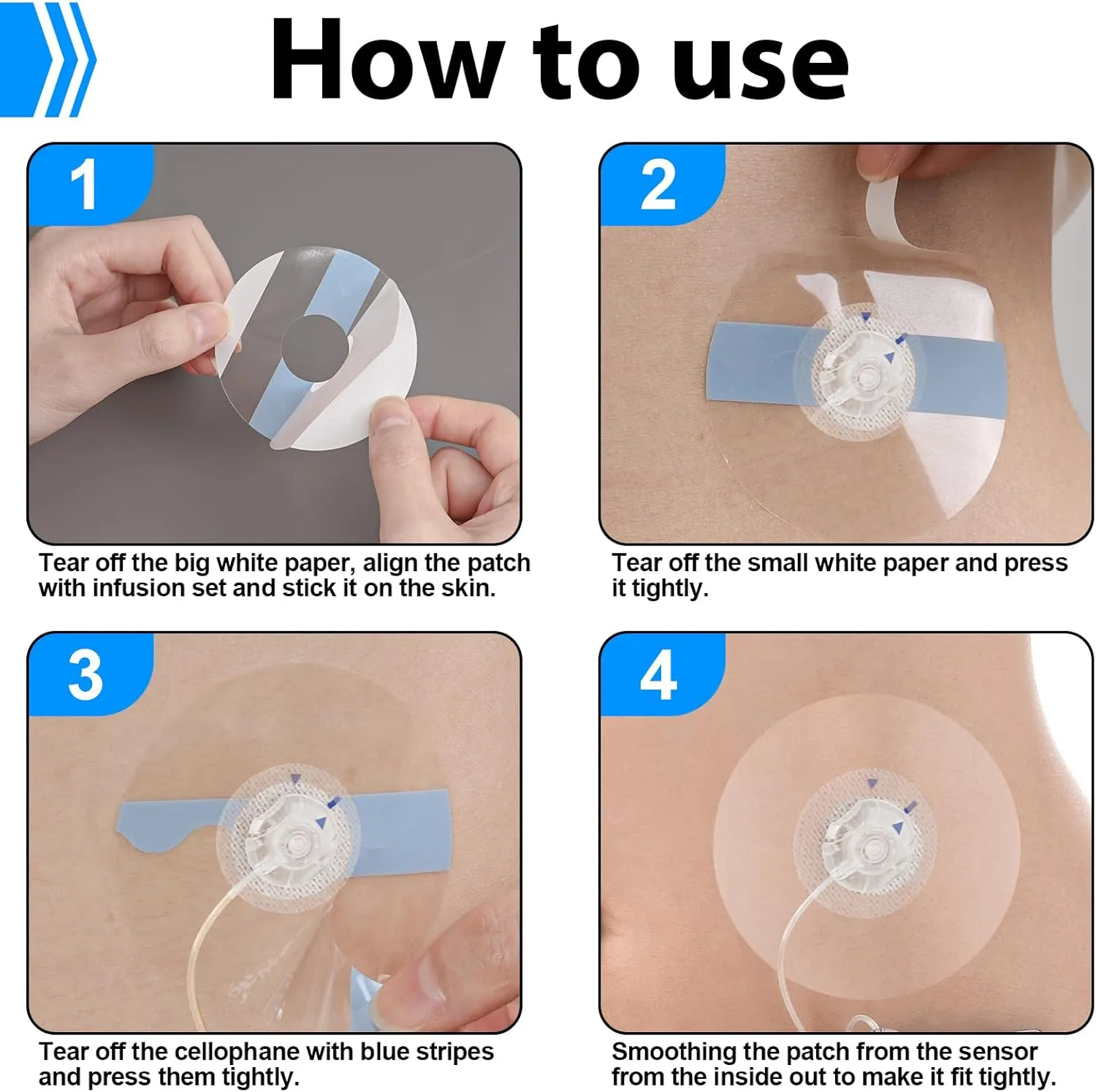 How to use

1

Tear off the big white paper, align the patch with infusion set and stick it on the skin.

2

Tear off the small white paper and press it tightly.

3

Tear off the cellophane with blue stripes and press them tightly.

4

Smoothing the patch from the sensor from the inside out to make it fit tightly.