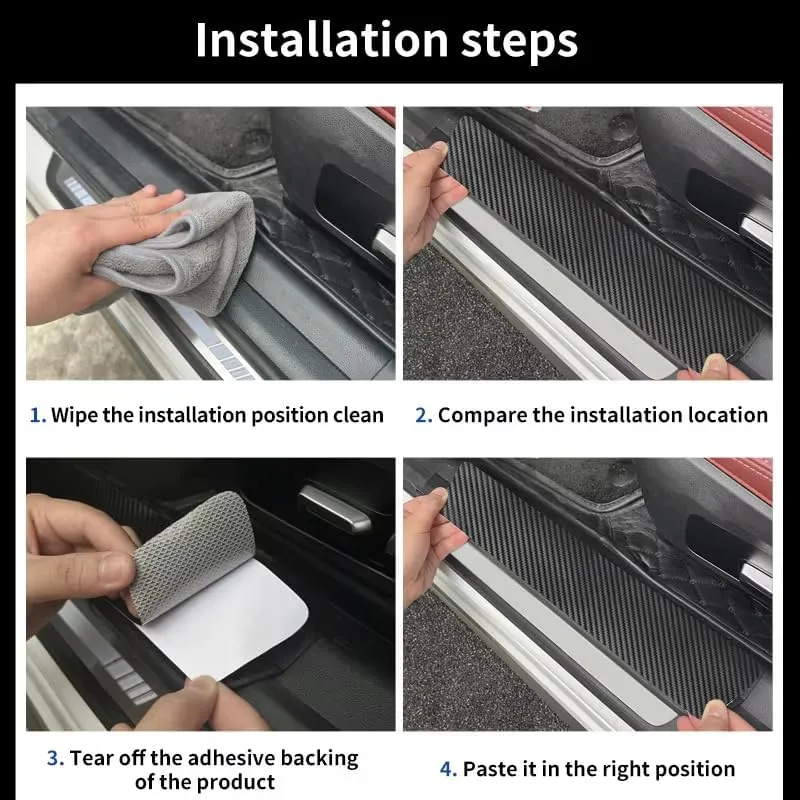 Installation steps

1. Wipe the installation position clean

2. Compare the installation location

3. Tear off the adhesive backing of the product

4. Paste it in the right position