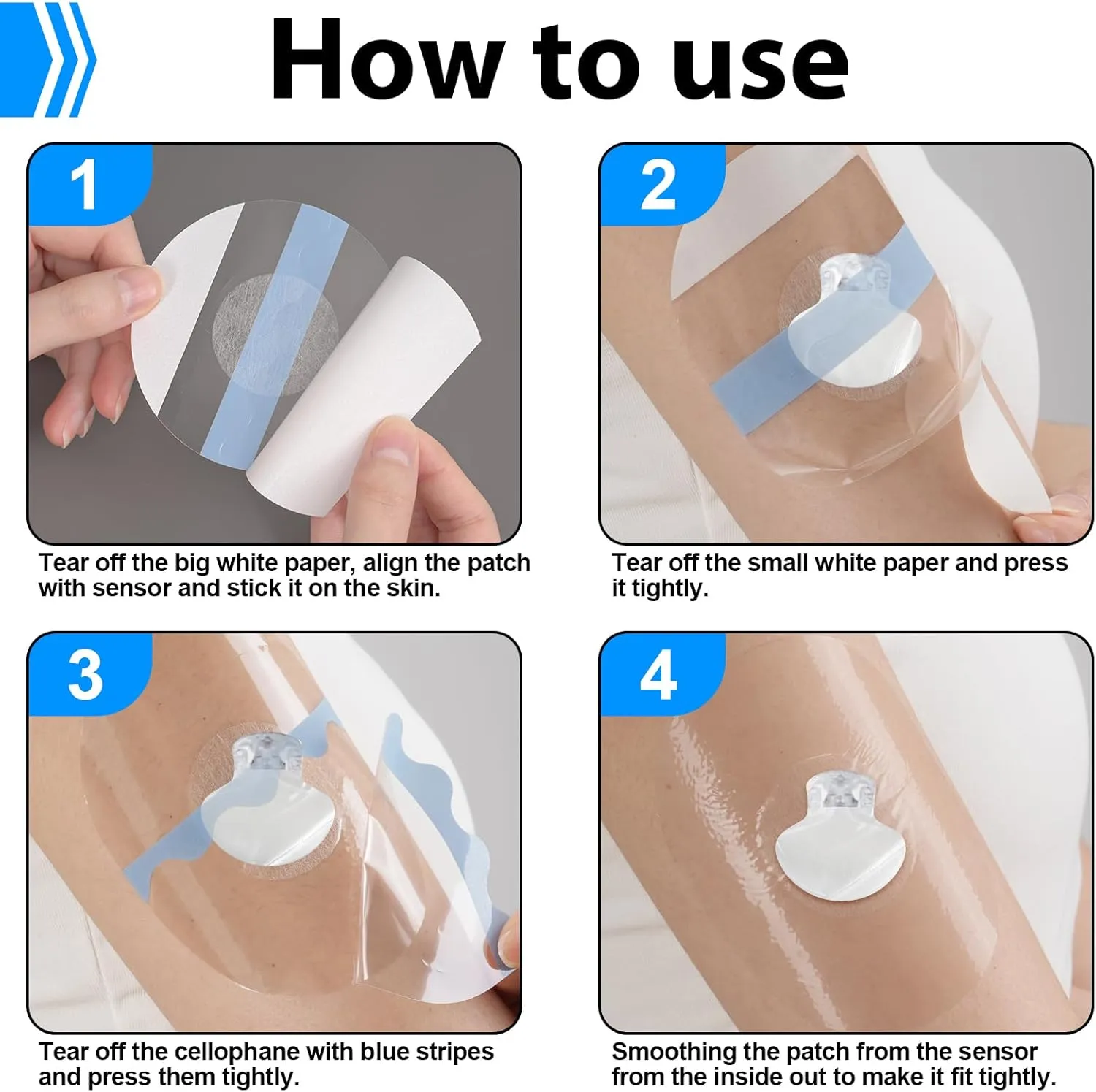 How to use

1

Tear off the big white paper, align the patch with sensor and stick it on the skin.

2

Tear off the small white paper and press it tightly.

3

Tear off the cellophane with blue stripes and press them tightly.

4

Smoothing the patch from the sensor from the inside out to make it fit tightly.