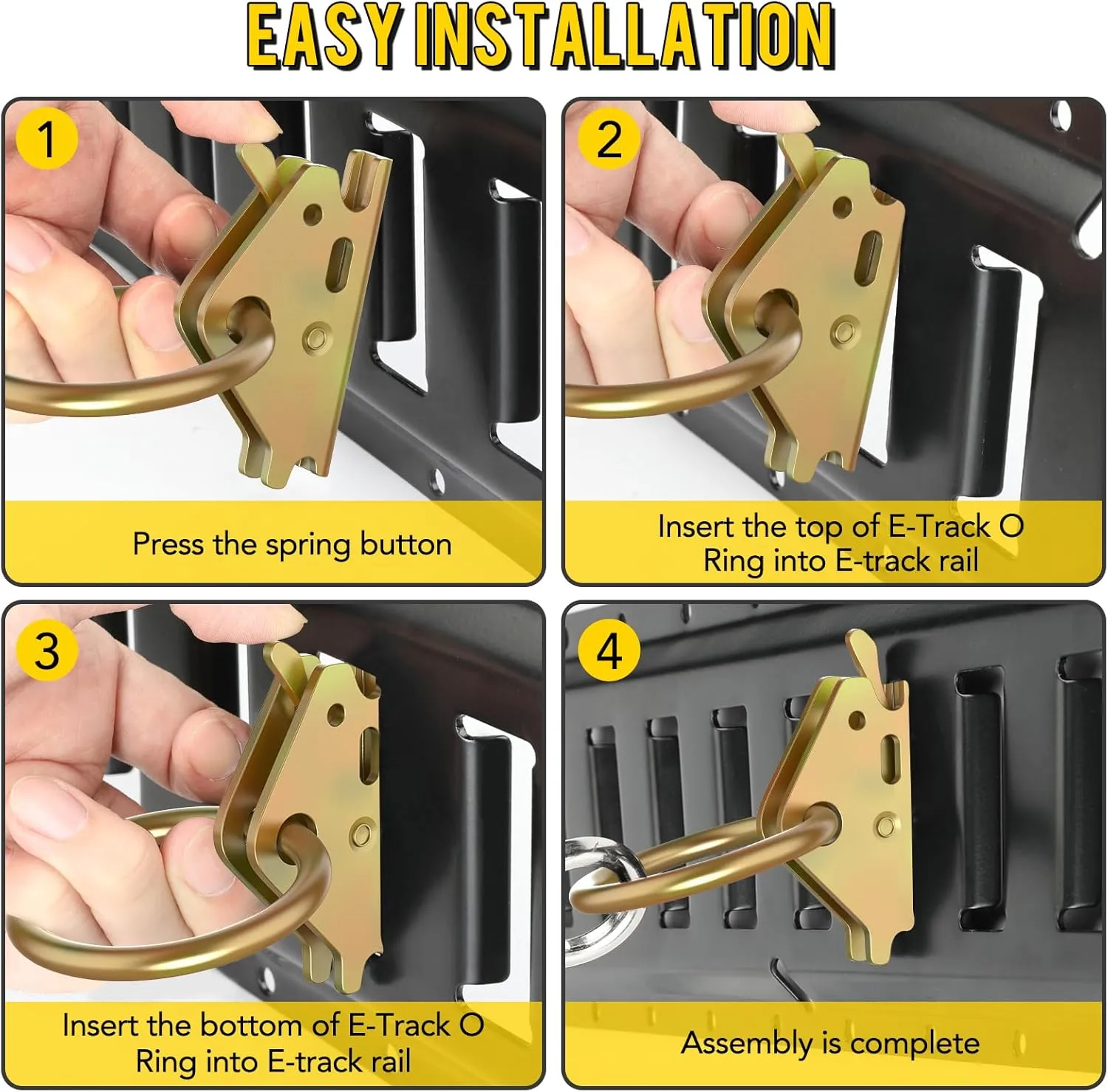 EASY INSTALLATION

1

Press the spring button

2

Insert the top of E-Track O Ring into E-track rail

3

Insert the bottom of E-Track O Ring into E-track rail

4

Assembly is complete