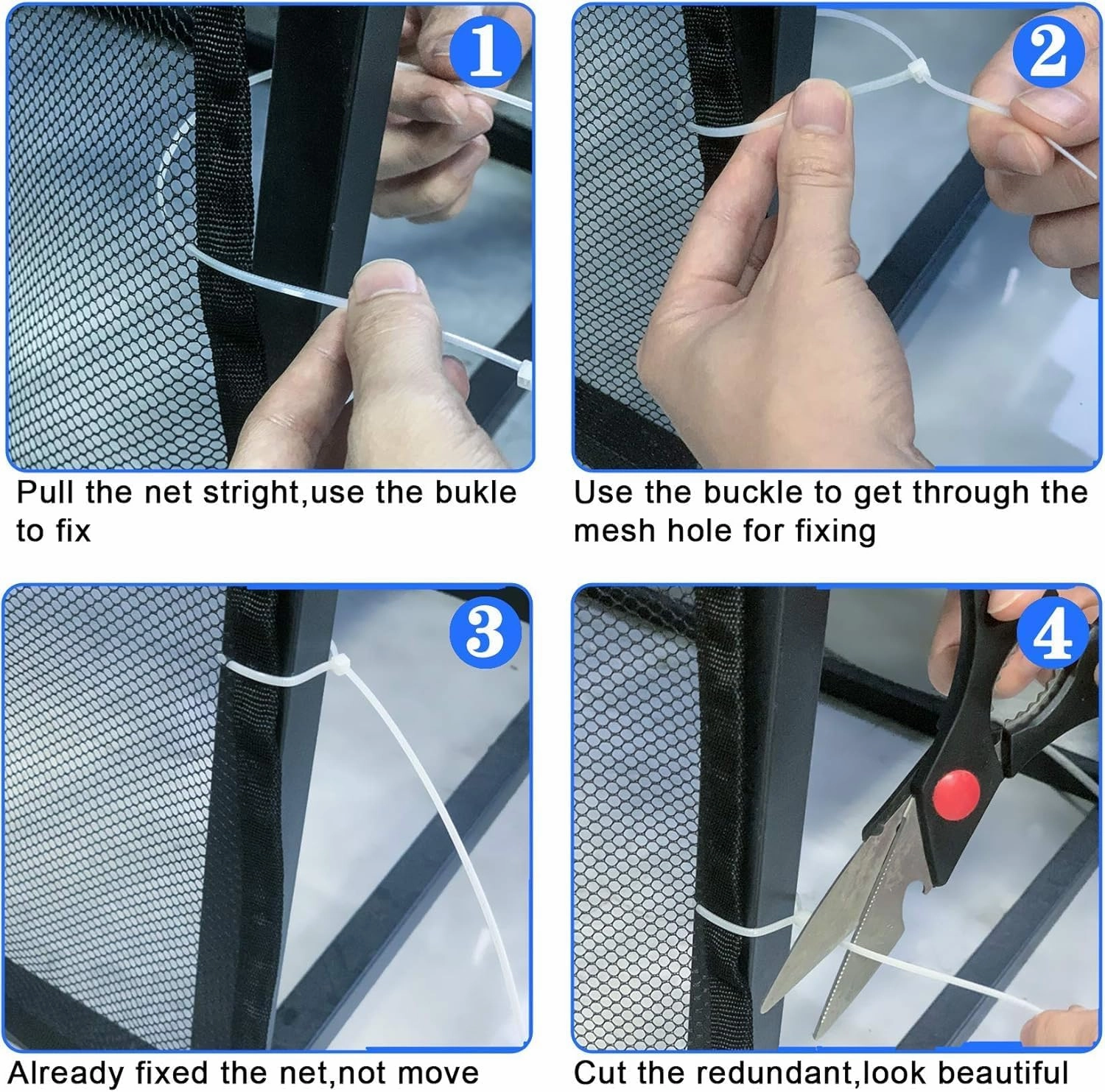 1

Pull the net stright,use the bukle to fix

2

Use the buckle to get through the mesh hole for fixing

3

Already fixed the net,not move

4

Cut the redundant,look beautiful