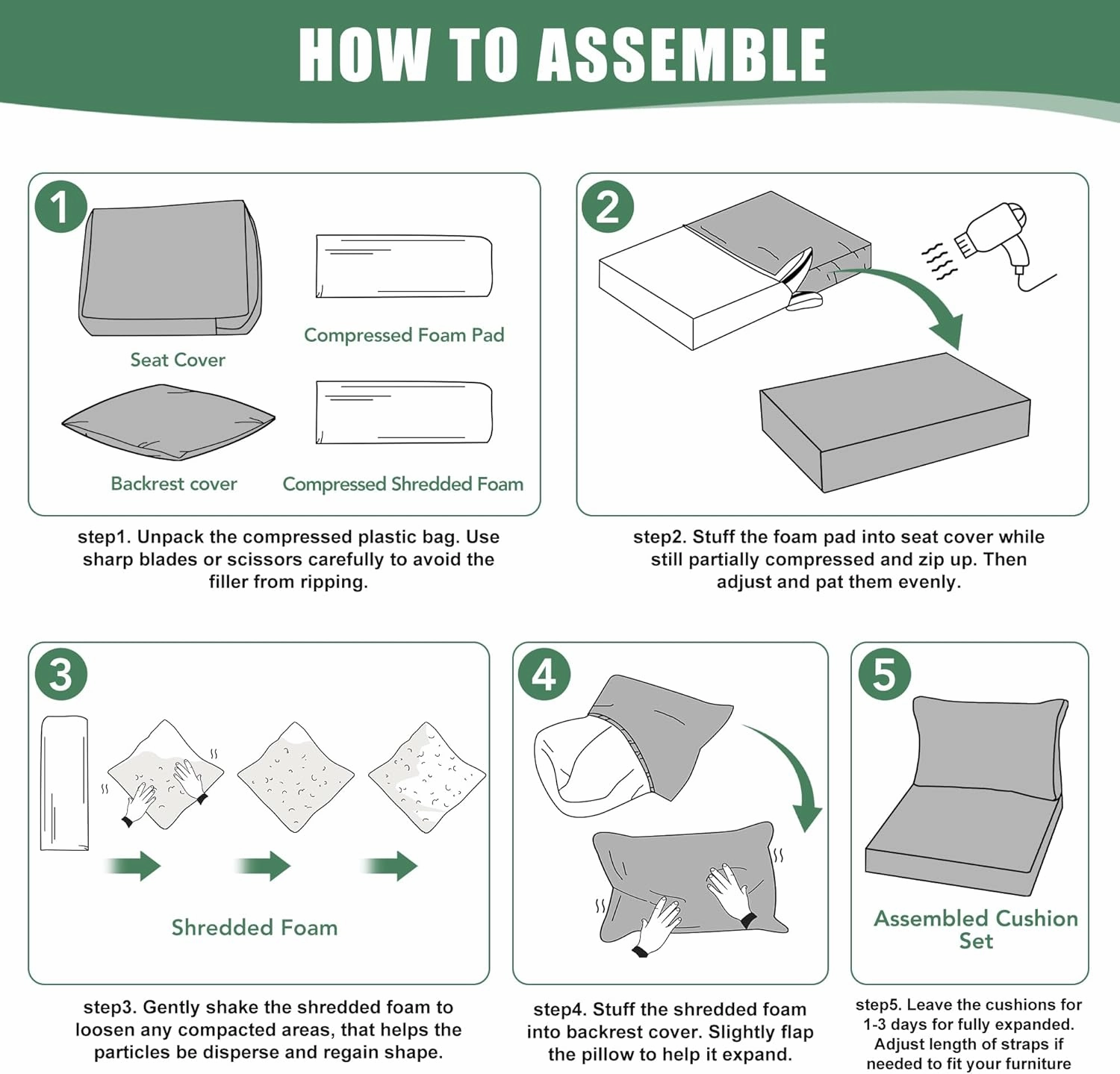 HOW TO ASSEMBLE

1

Seat Cover

Compressed Foam Pad

Backrest cover

Compressed Shredded Foam

step1. Unpack the compressed plastic bag. Use sharp blades or scissors carefully to avoid the filler from ripping.

2

step2. Stuff the foam pad into seat cover while still partially compressed and zip up. Then adjust and pat them evenly.

3

Shredded Foam

step3. Gently shake the shredded foam to loosen any compacted areas, that helps the particles be disperse and regain shape.

4

step4. Stuff the shredded foam into backrest cover. Slightly flap the pillow to help it expand.

5

Assembled Cushion Set

step5. Leave the cushions for 1-3 days for fully expanded. Adjust length of straps if needed to fit your furniture