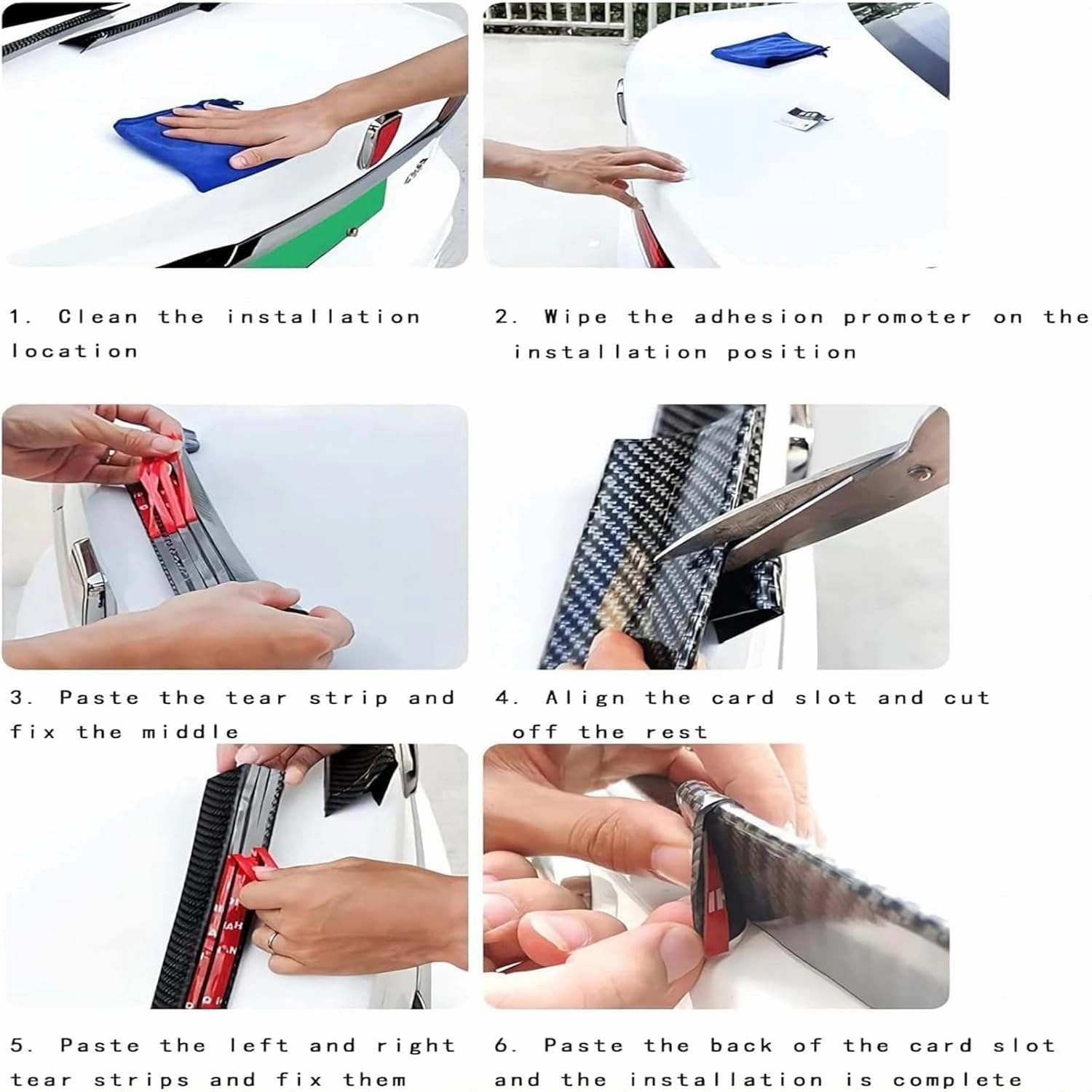 1. Clean the installation location

2. Wipe the adhesion promoter on the installation position

3. Paste the tear strip and fix the middle

4. Align the card slot and cut off the rest

5. Paste the left and right tear strips and fix them

6. Paste the back of the card slot and the installation is complete