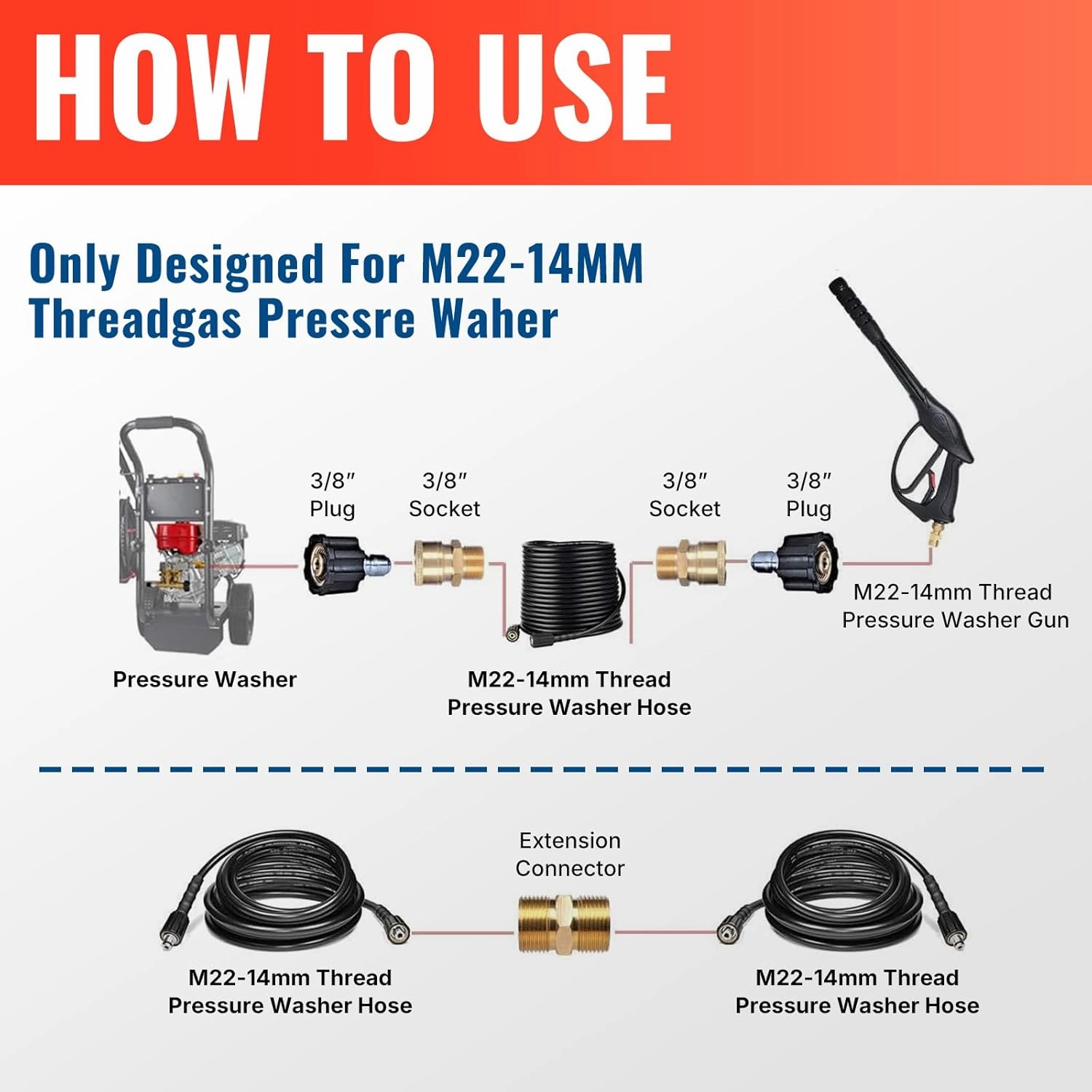 HOW TO USE

Only Designed For M22-14MM Threadgas Pressre Waher

3/8″ Plug

3/8″ Socket

3/8″ Socket

3/8″ Plug

M22-14mm Thread Pressure Washer Gun

Pressure Washer

M22-14mm Thread Pressure Washer Hose

Extension Connector

M22-14mm Thread Pressure Washer Hose

M22-14mm Thread Pressure Washer Hose